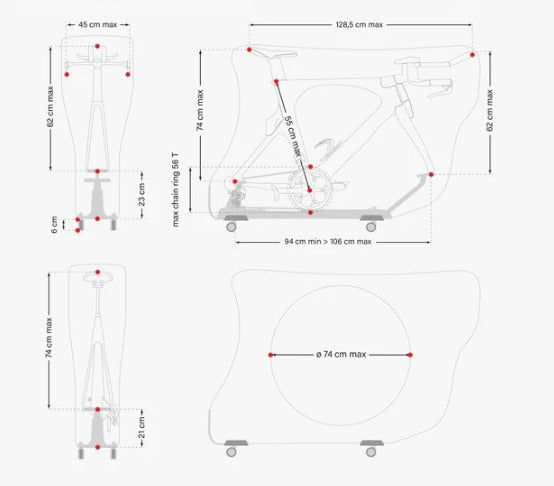 45 cm max

62 cm max

23 cm

6 cm

128,5 cm max

74 cm max

55 cm max

62 cm max

max chain ring 56 T

94 cm min > 106 cm max

74 cm max

21 cm

ø 74 cm max