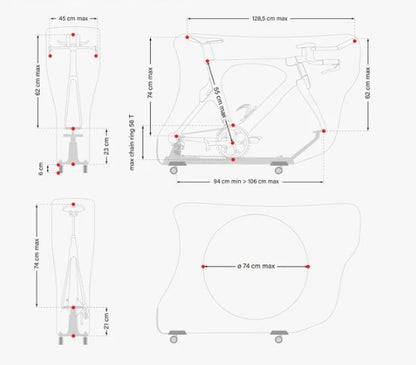 45 cm max
82 cm max
23 cm
6 cm
128,5 cm max
74 cm max
55 cm max
82 cm max
max chain ring 56 T
94 cm min > 106 cm max
74 cm max
21 cm
ø 74 cm max